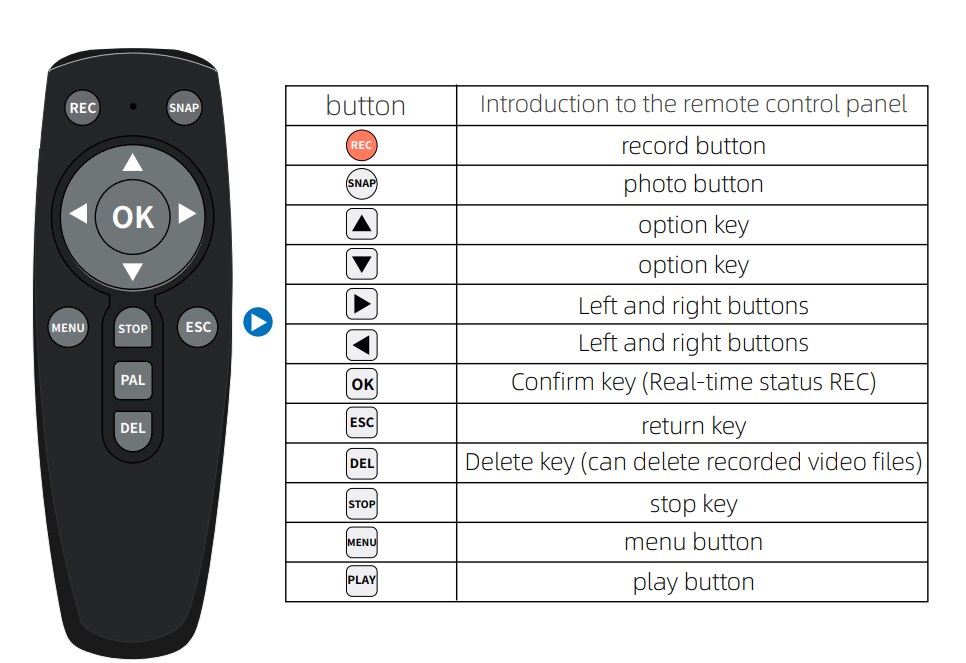 REC SNAP

OK

MENU STOP ESC

PAL

DEL

| button | Introduction to the remote control panel |
|---|---|
| REC | record button |
| SNAP | photo button |
| ▲ | option key |
| ▼ | option key |
| ▶ | Left and right buttons |
| ◀ | Left and right buttons |
| OK | Confirm key (Real-time status REC) |
| ESC | return key |
| DEL | Delete key (can delete recorded video files) |
| STOP | stop key |
| MENU | menu button |
| PLAY | play button |