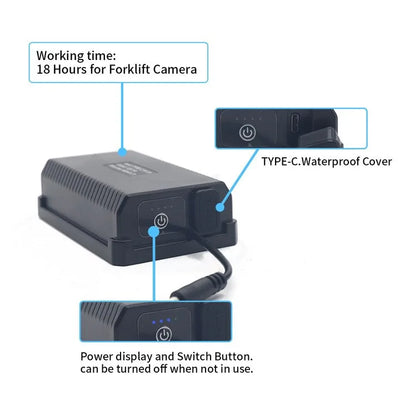 Working time:
18 Hours for Forklift Camera

TYPE-C.Waterproof Cover

Power display and Switch Button.
can be turned off when not in use.