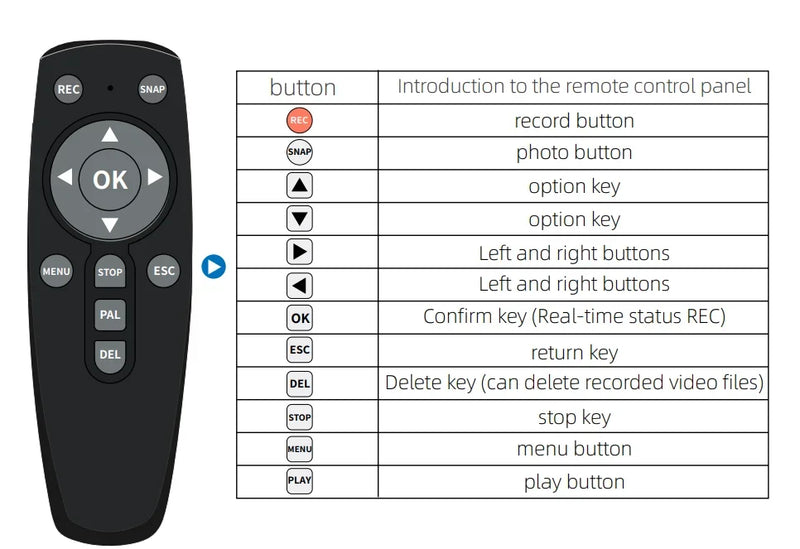 REC
SNAP
OK
MENU
STOP
ESC
PAL
DEL

| button | Introduction to the remote control panel |
|---|---|
| REC | record button |
| SNAP | photo button |
| ▲ | option key |
| ▼ | option key |
| ▶ | Left and right buttons |
| ◀ | Left and right buttons |
| OK | Confirm key (Real-time status REC) |
| ESC | return key |
| DEL | Delete key (can delete recorded video files) |
| STOP | stop key |
| MENU | menu button |
| PLAY | play button |